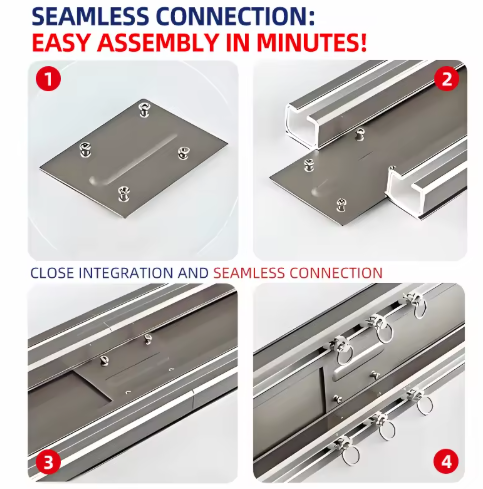 SEAMLESS CONNECTION:
EASY ASSEMBLY IN MINUTES!

1

2

CLOSE INTEGRATION AND SEAMLESS CONNECTION

3

4