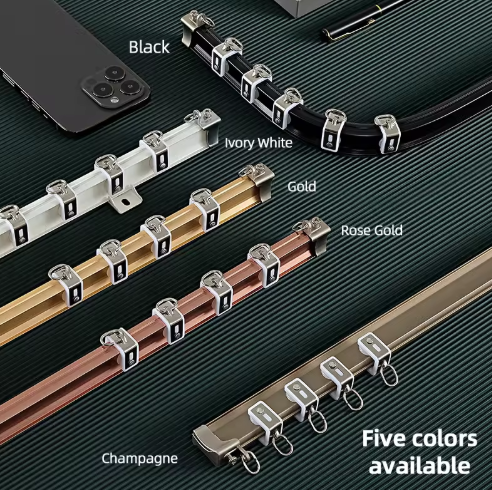 Black

Ivory White

Gold

Rose Gold

Champagne

Five colors available