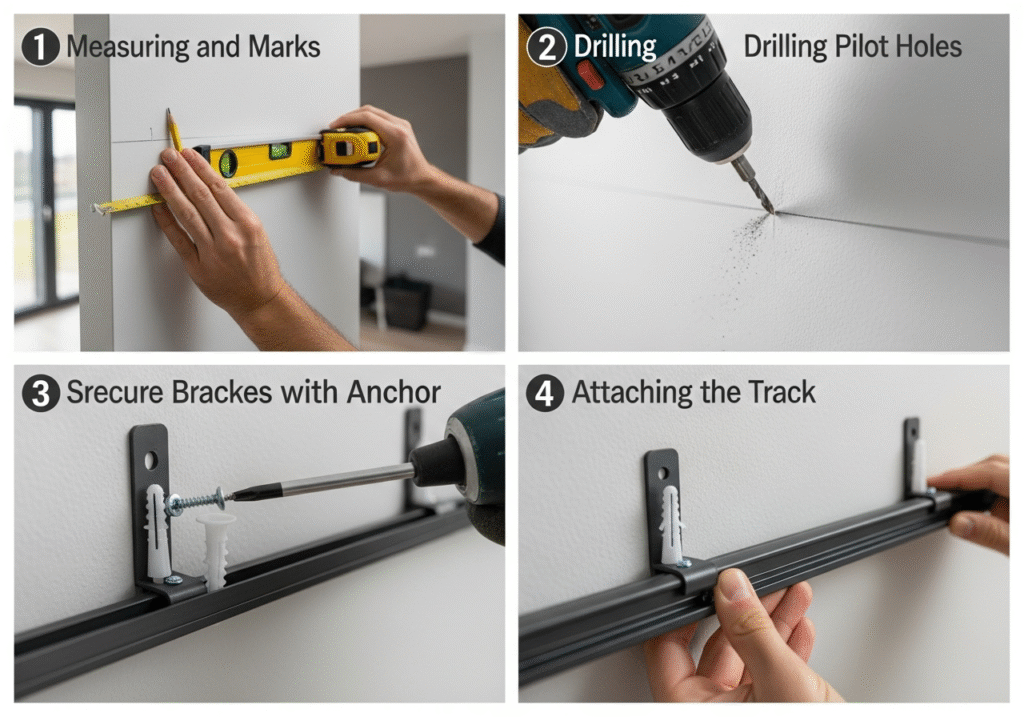 1 Measuring and Marks

2 Drilling Drilling Pilot Holes

3 Srecure Brackes with Anchor

4 Attaching the Track