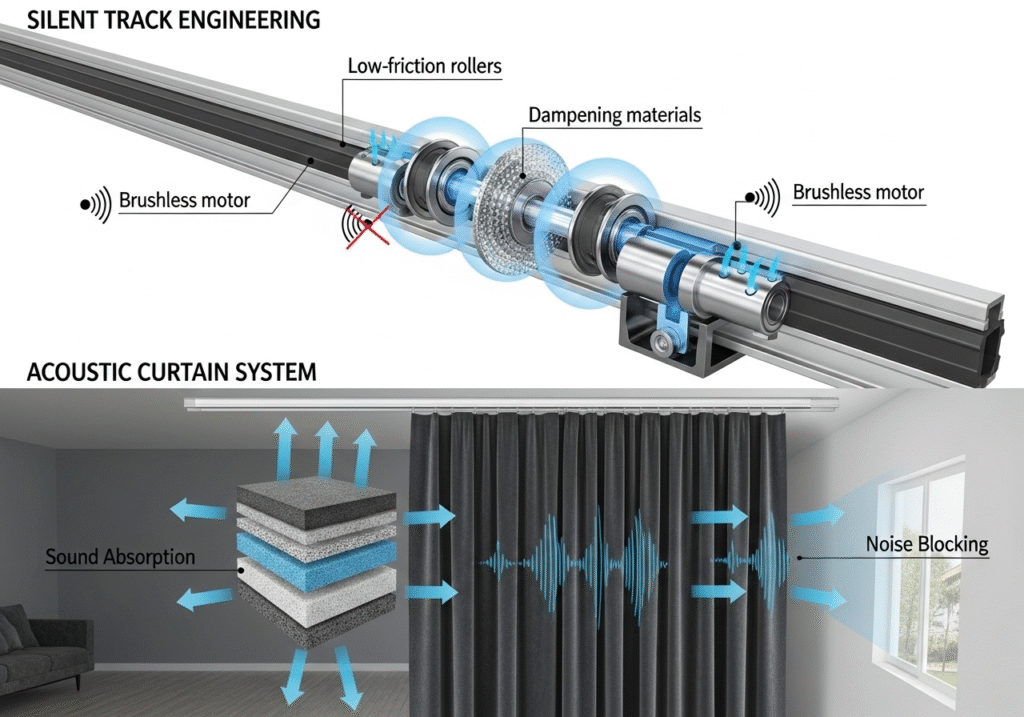 SILENT TRACK ENGINEERING

Low-friction rollers

Dampening materials

Brushless motor

Brushless motor

ACOUSTIC CURTAIN SYSTEM

Sound Absorption

Noise Blocking